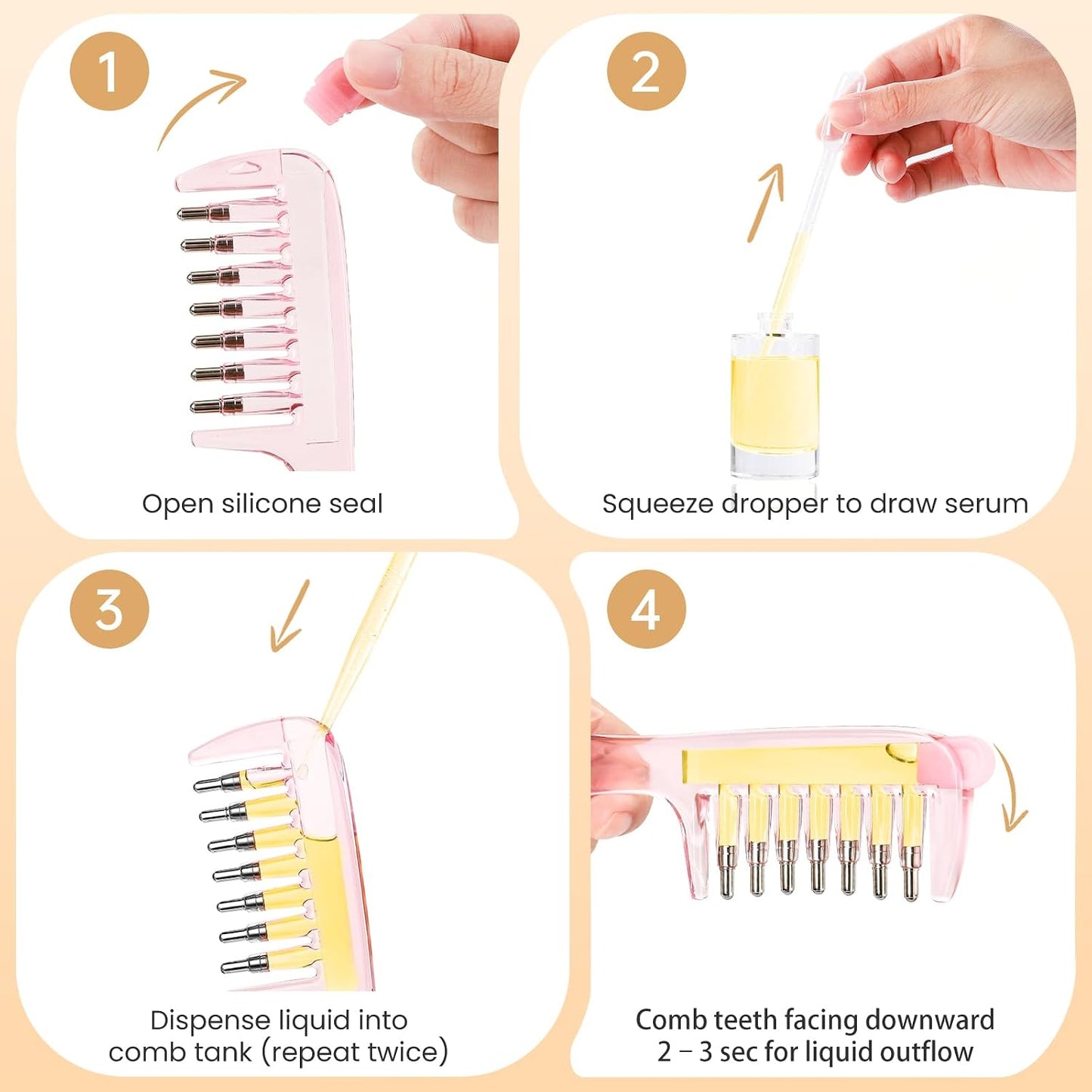 1

Open silicone seal

2

Squeeze dropper to draw serum

3

Dispense liquid into comb tank (repeat twice)

4

Comb teeth facing downward 2 – 3 sec for liquid outflow